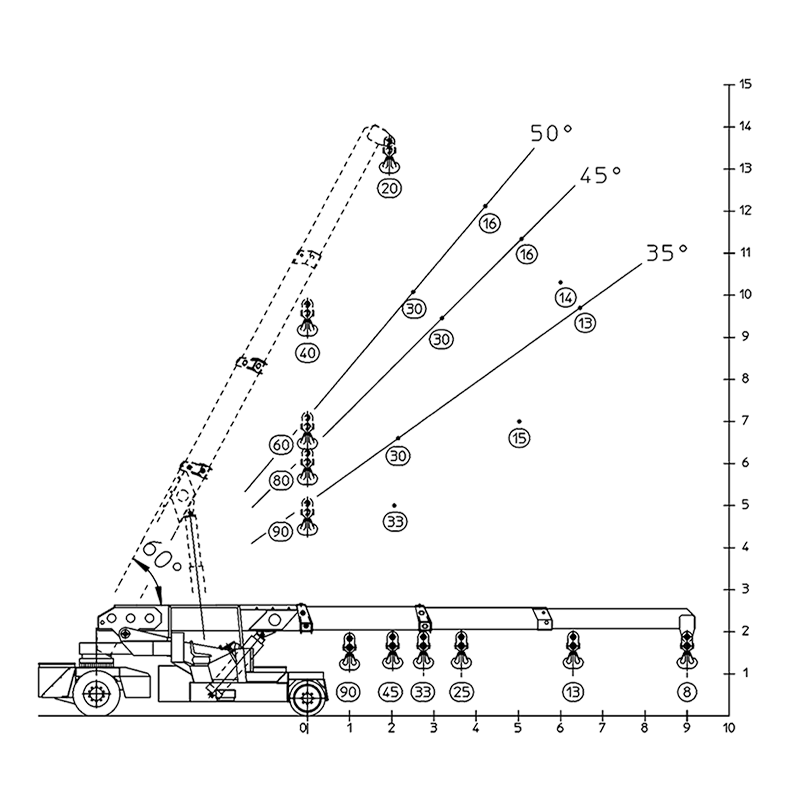 15
14
13
12
11
10
9
8
7
6
5
4
3
2
1

50°
45°
35°
60°

20
16
16
14
13
30
30
40
60
80
90
30
15
33

90
45
33
25
13
8

0
1
2
3
4
5
6
7
8
9
10