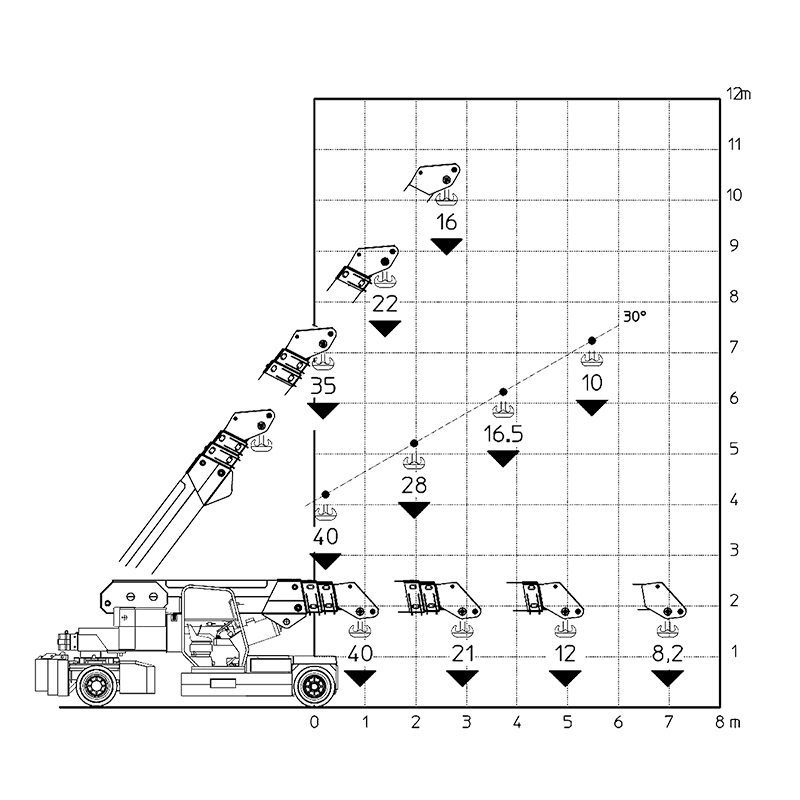 12m
11
10
9
8
7
6
5
4
3
2
1

16
22
35
30°
10
16.5
28
40
40
21
12
8,2

0
1
2
3
4
5
6
7
8 m