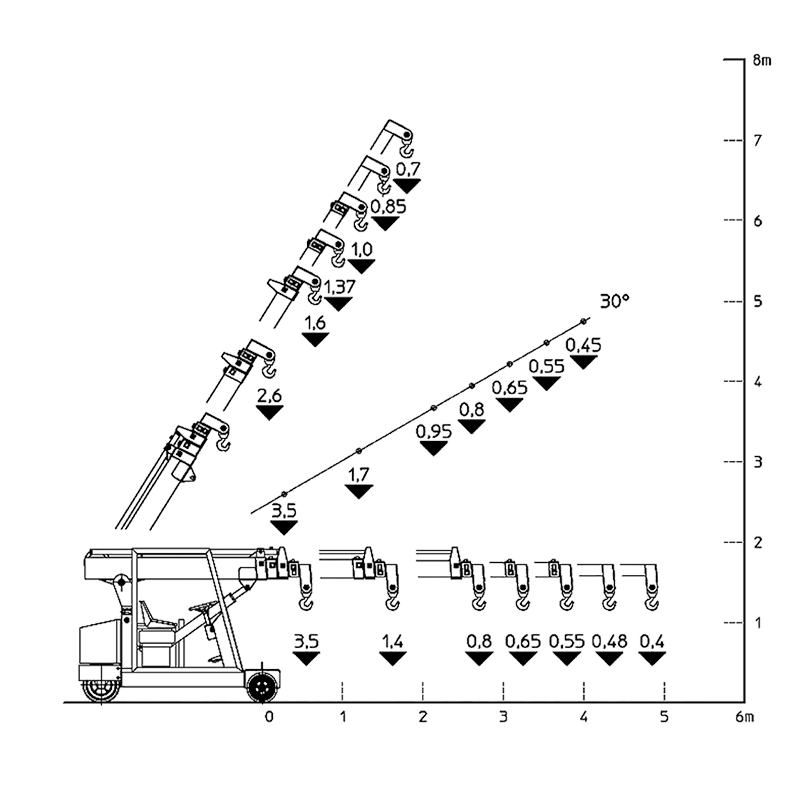 8m
7
6
5
4
3
2
1

0,7
0,85
1,0
1,37
1,6
2,6

30°
0,45
0,55
0,65
0,8
0,95
1,7
3,5

3,5
1,4
0,8
0,65
0,55
0,48
0,4

0
1
2
3
4
5
6m