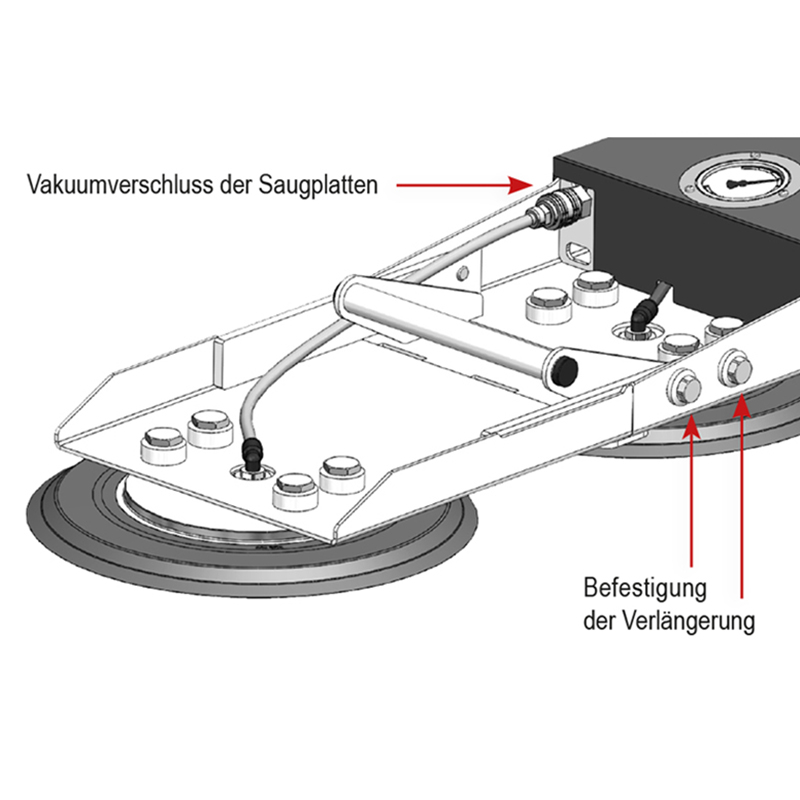 Vakuumverschluss der Saugplatten

Befestigung der Verlängerung