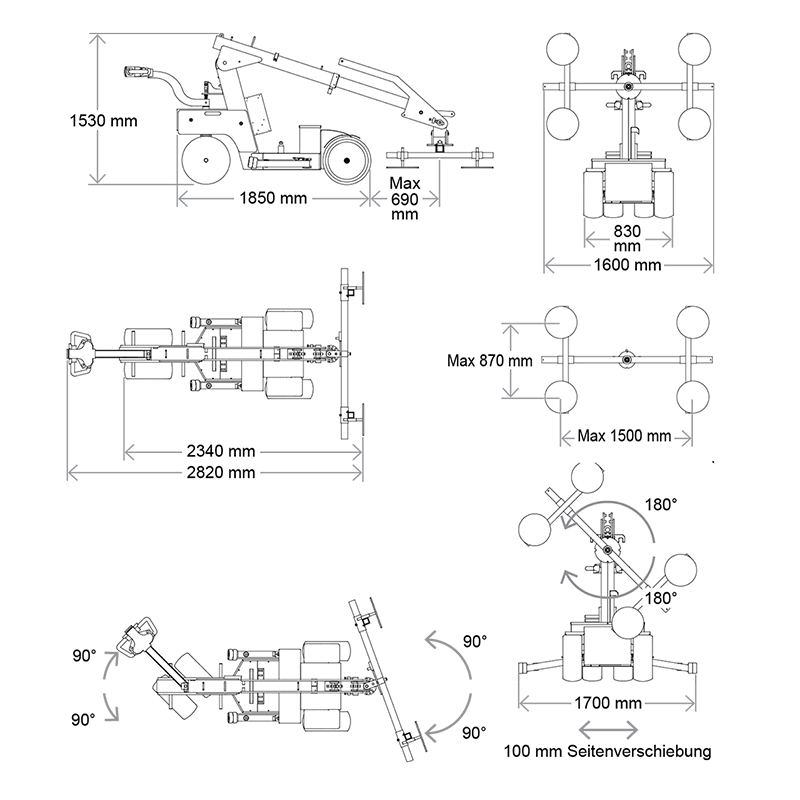 1530 mm

1850 mm

Max 690 mm

830 mm

1600 mm

Max 870 mm

Max 1500 mm

2340 mm

2820 mm

180°

180°

90°

90°

90°

90°

1700 mm

100 mm Seitenverschiebung