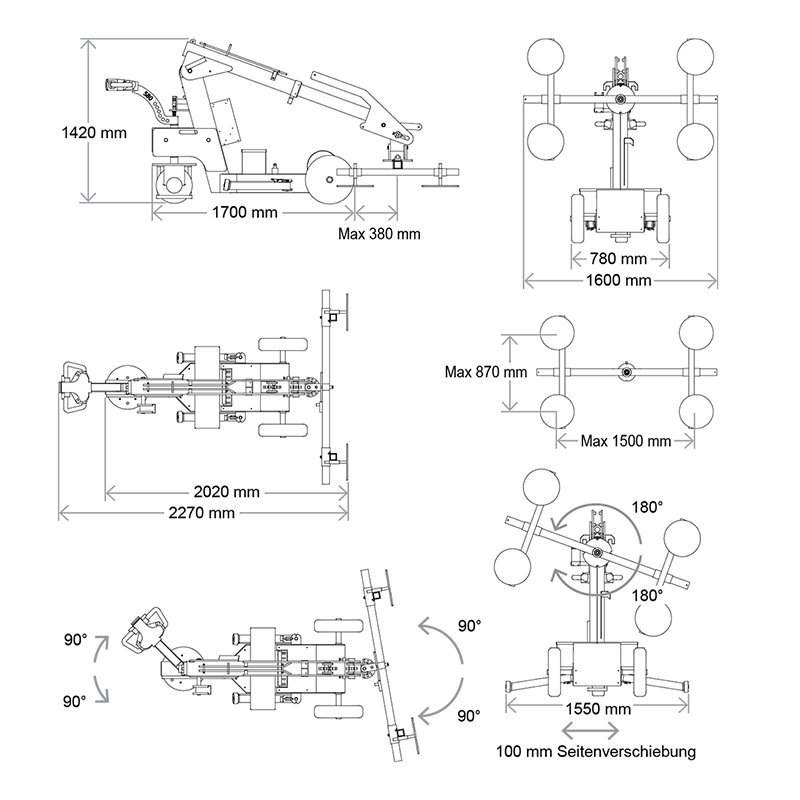 1420 mm

1700 mm

Max 380 mm

780 mm

1600 mm

Max 870 mm

Max 1500 mm

2020 mm

2270 mm

180°

180°

90°

90°

90°

90°

1550 mm

100 mm Seitenverschiebung